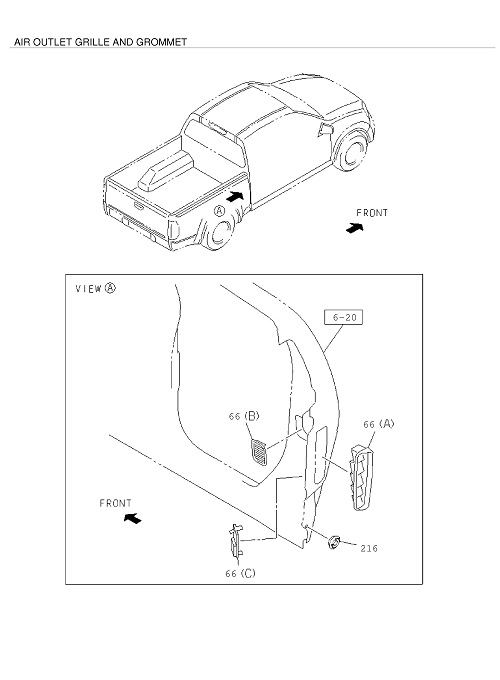 AIR OUTLET GRILLE AND GROMMET

A

FRONT

VIEW A

6-20

66 (B)

66 (A)

FRONT

216

66 (C)